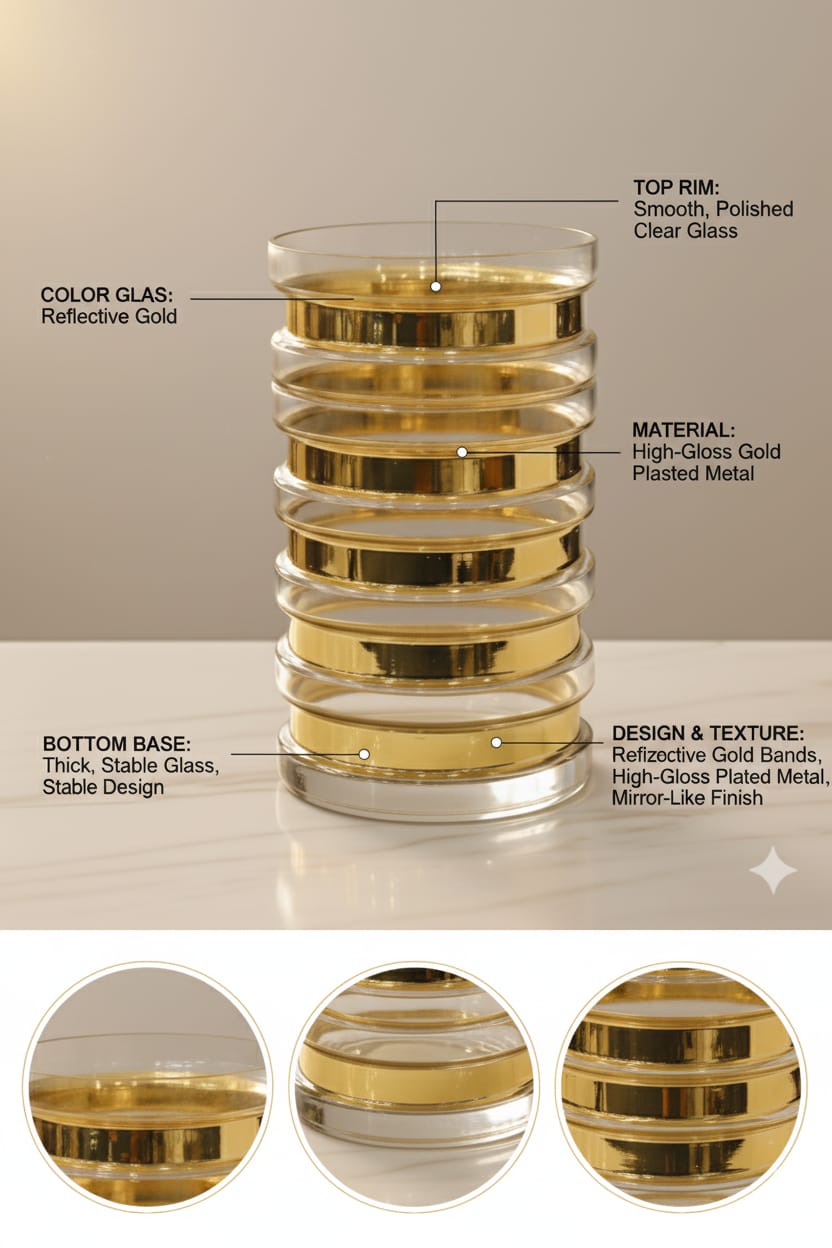 TOP RIM:
Smooth, Polished
Clear Glass

COLOR GLAS:
Reflective Gold

MATERIAL:
High-Gloss Gold
Plasted Metal

BOTTOM BASE:
Thick, Stable Glass,
Stable Design

DESIGN & TEXTURE:
Refizective Gold Bands,
High-Gloss Plated Metal,
Mirror-Like Finish